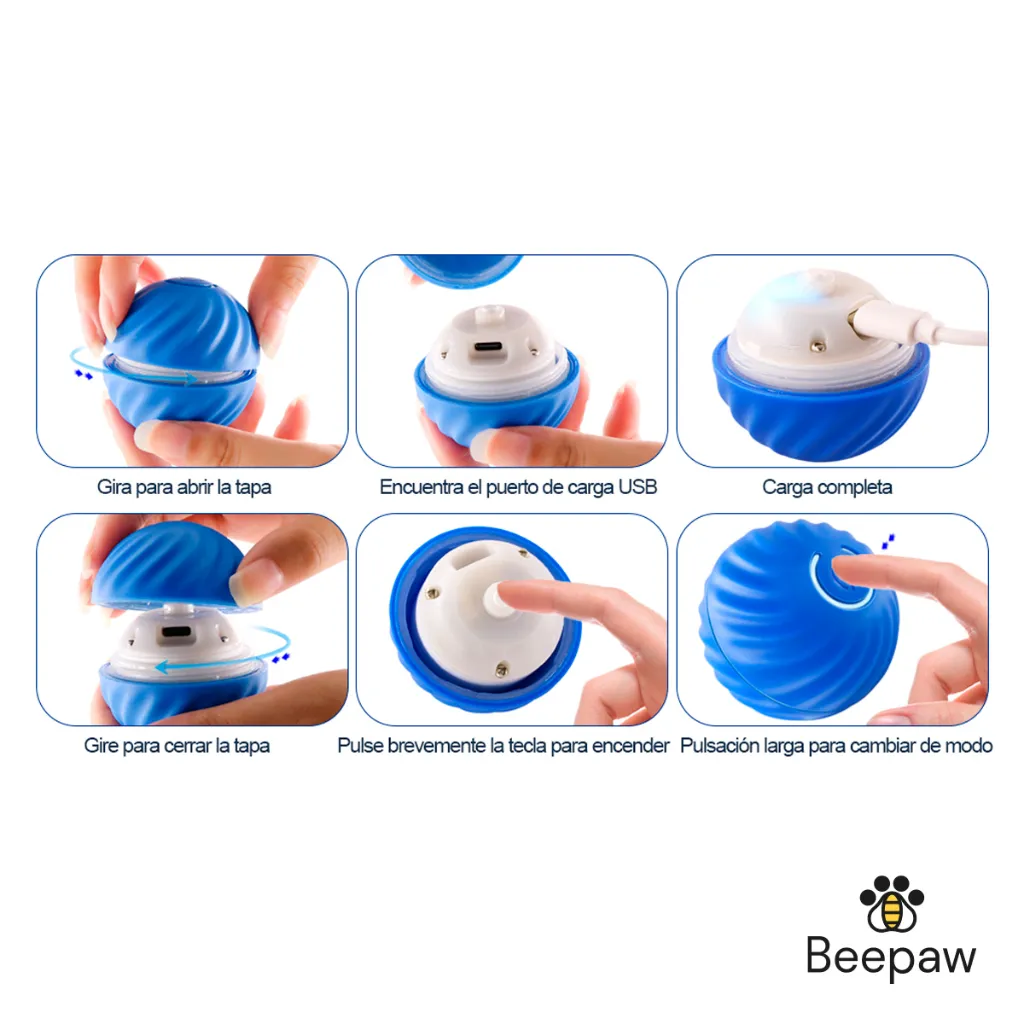 Gira para abrir la tapa

Encuentra el puerto de carga USB

Carga completa

Gire para cerrar la tapa

Pulse brevemente la tecla para encender

Pulsación larga para cambiar de modo

Beepaw